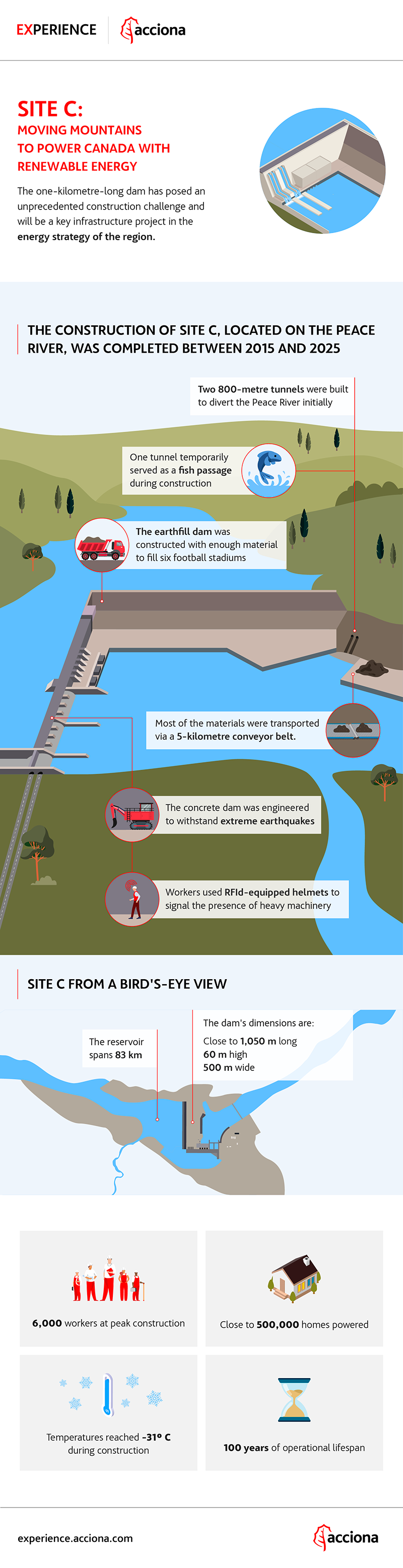 EXPERIENCE acciona

SITE C:
MOVING MOUNTAINS TO POWER CANADA WITH RENEWABLE ENERGY

The one-kilometre-long dam has posed an unprecedented construction challenge and will be a key infrastructure project in the energy strategy of the region.

THE CONSTRUCTION OF SITE C, LOCATED ON THE PEACE RIVER, WAS COMPLETED BETWEEN 2015 AND 2025

Two 800-metre tunnels were built to divert the Peace River initially

One tunnel temporarily served as a fish passage during construction

The earthfill dam was constructed with enough material to fill six football stadiums

Most of the materials were transported via a 5-kilometre conveyor belt.

The concrete dam was engineered to withstand extreme earthquakes

Workers used RFId-equipped helmets to signal the presence of heavy machinery

SITE C FROM A BIRD'S-EYE VIEW

The reservoir spans 83 km

The dam's dimensions are:
Close to 1,050 m long
60 m high
500 m wide

6,000 workers at peak construction

Close to 500,000 homes powered

Temperatures reached -31º C during construction

100 years of operational lifespan

experience.acciona.com

acciona