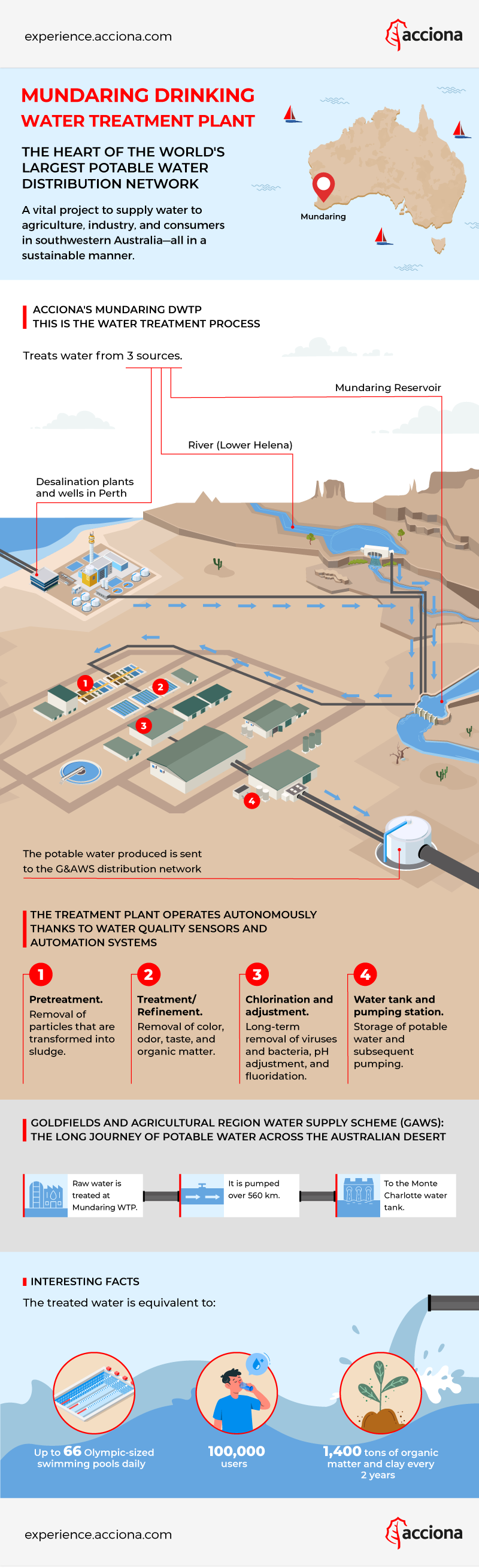 experience.acciona.com

acciona

MUNDARING DRINKING WATER TREATMENT PLANT

THE HEART OF THE WORLD'S LARGEST POTABLE WATER DISTRIBUTION NETWORK

A vital project to supply water to agriculture, industry, and consumers in southwestern Australia—all in a sustainable manner.

Mundaring

ACCIONA'S MUNDARING DWTP
THIS IS THE WATER TREATMENT PROCESS

Treats water from 3 sources.

Mundaring Reservoir

River (Lower Helena)

Desalination plants and wells in Perth

1

2

3

4

The potable water produced is sent to the G&AWS distribution network

THE TREATMENT PLANT OPERATES AUTONOMOUSLY THANKS TO WATER QUALITY SENSORS AND AUTOMATION SYSTEMS

1
Pretreatment.
Removal of particles that are transformed into sludge.

2
Treatment/ Refinement.
Removal of color, odor, taste, and organic matter.

3
Chlorination and adjustment.
Long-term removal of viruses and bacteria, pH adjustment, and fluoridation.

4
Water tank and pumping station.
Storage of potable water and subsequent pumping.

GOLDFIELDS AND AGRICULTURAL REGION WATER SUPPLY SCHEME (GAWS): THE LONG JOURNEY OF POTABLE WATER ACROSS THE AUSTRALIAN DESERT

Raw water is treated at Mundaring WTP.

It is pumped over 560 km.

To the Monte Charlotte water tank.

INTERESTING FACTS

The treated water is equivalent to:

Up to 66 Olympic-sized swimming pools daily

100,000 users

1,400 tons of organic matter and clay every 2 years

experience.acciona.com

acciona