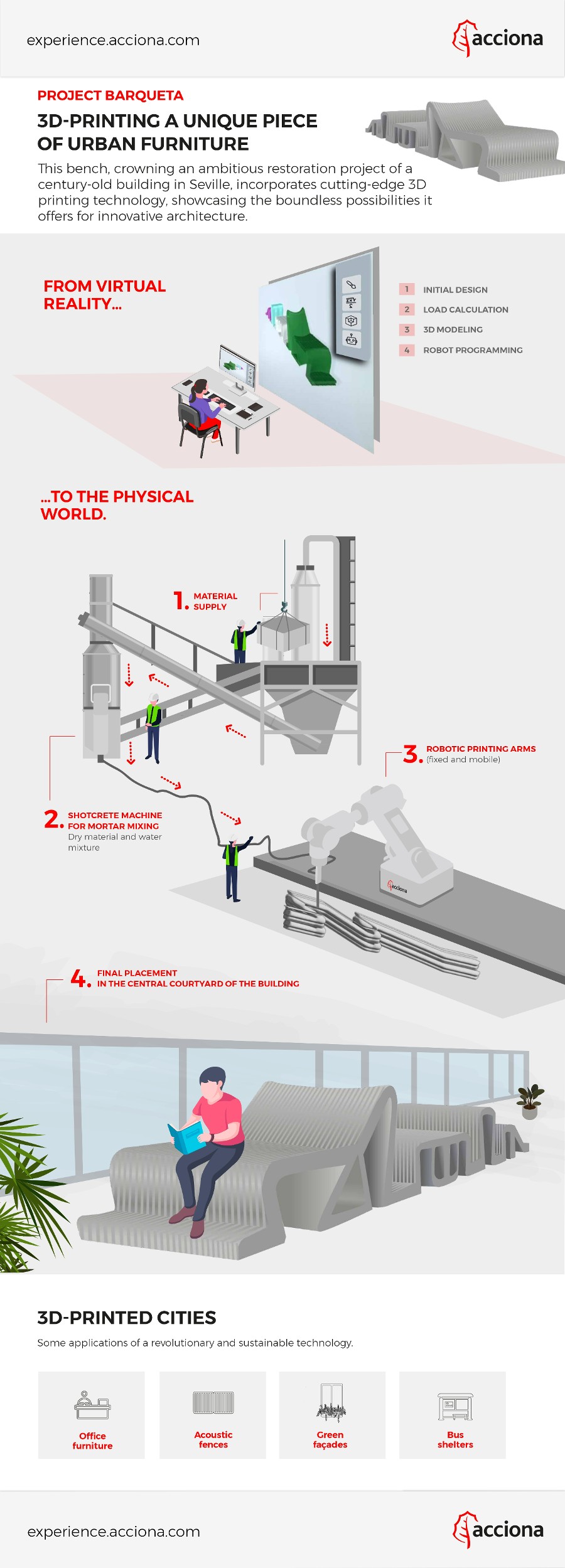 experience.acciona.com

acciona

PROJECT BARQUETA

3D-PRINTING A UNIQUE PIECE OF URBAN FURNITURE

This bench, crowning an ambitious restoration project of a century-old building in Seville, incorporates cutting-edge 3D printing technology, showcasing the boundless possibilities it offers for innovative architecture.

FROM VIRTUAL REALITY...

1 INITIAL DESIGN
2 LOAD CALCULATION
3 3D MODELING
4 ROBOT PROGRAMMING

...TO THE PHYSICAL WORLD.

1. MATERIAL SUPPLY

2. SHOTCRETE MACHINE FOR MORTAR MIXING
Dry material and water mixture

3. ROBOTIC PRINTING ARMS
(fixed and mobile)

acciona

4. FINAL PLACEMENT IN THE CENTRAL COURTYARD OF THE BUILDING

3D-PRINTED CITIES

Some applications of a revolutionary and sustainable technology.

Office furniture

Acoustic fences

Green façades

Bus shelters

experience.acciona.com

acciona