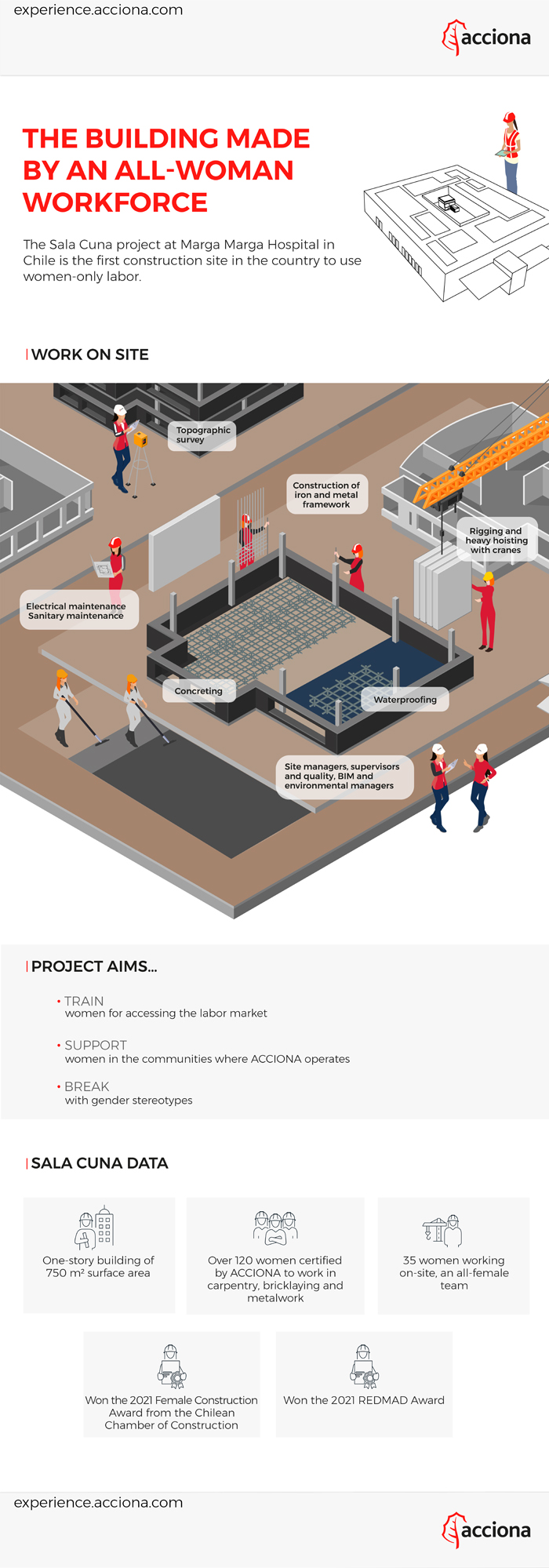 experience.acciona.com

acciona

THE BUILDING MADE BY AN ALL-WOMAN WORKFORCE

The Sala Cuna project at Marga Marga Hospital in Chile is the first construction site in the country to use women-only labor.

WORK ON SITE

Topographic survey

Construction of iron and metal framework

Rigging and heavy hoisting with cranes

Electrical maintenance
Sanitary maintenance

Concreting

Waterproofing

Site managers, supervisors and quality, BIM and environmental managers

PROJECT AIMS...

• TRAIN
women for accessing the labor market

• SUPPORT
women in the communities where ACCIONA operates

• BREAK
with gender stereotypes

SALA CUNA DATA

One-story building of 750 m² surface area

Over 120 women certified by ACCIONA to work in carpentry, bricklaying and metalwork

35 women working on-site, an all-female team

Won the 2021 Female Construction Award from the Chilean Chamber of Construction

Won the 2021 REDMAD Award

experience.acciona.com

acciona