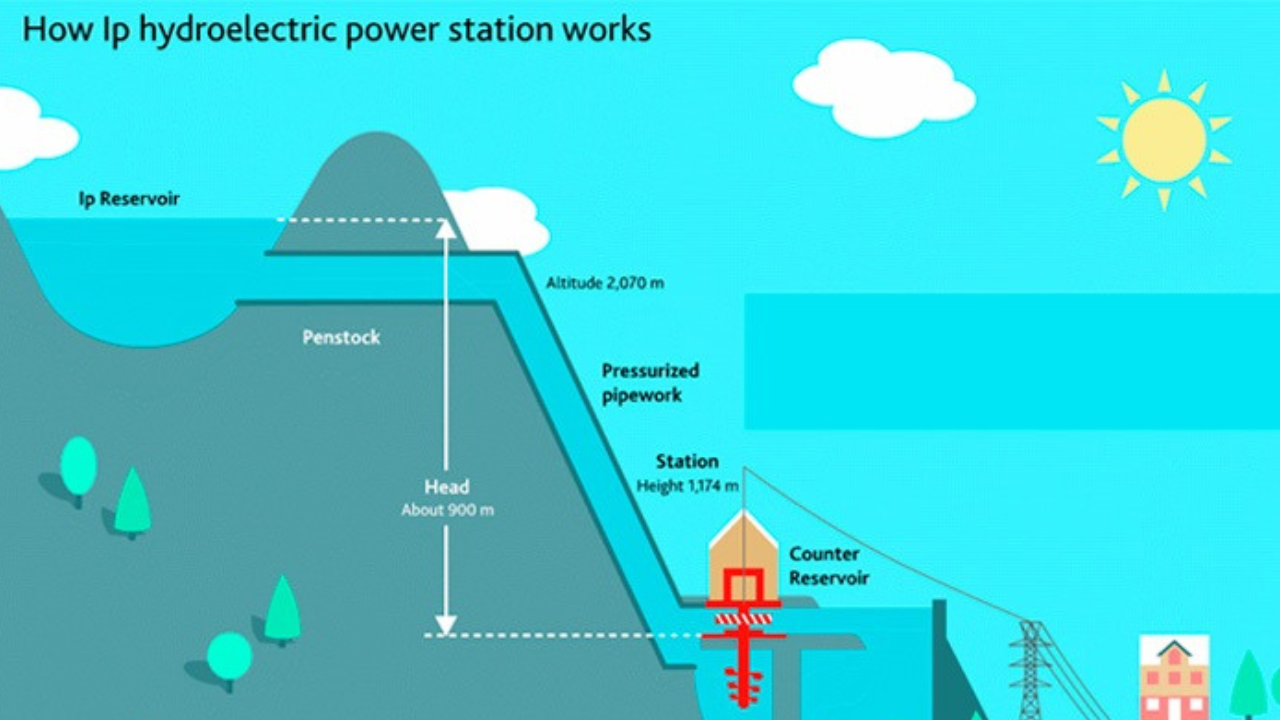 How Ip hydroelectric power station works

Ip Reservoir

Altitude 2,070 m

Penstock

Pressurized pipework

Head
About 900 m

Station
Height 1,174 m

Counter Reservoir