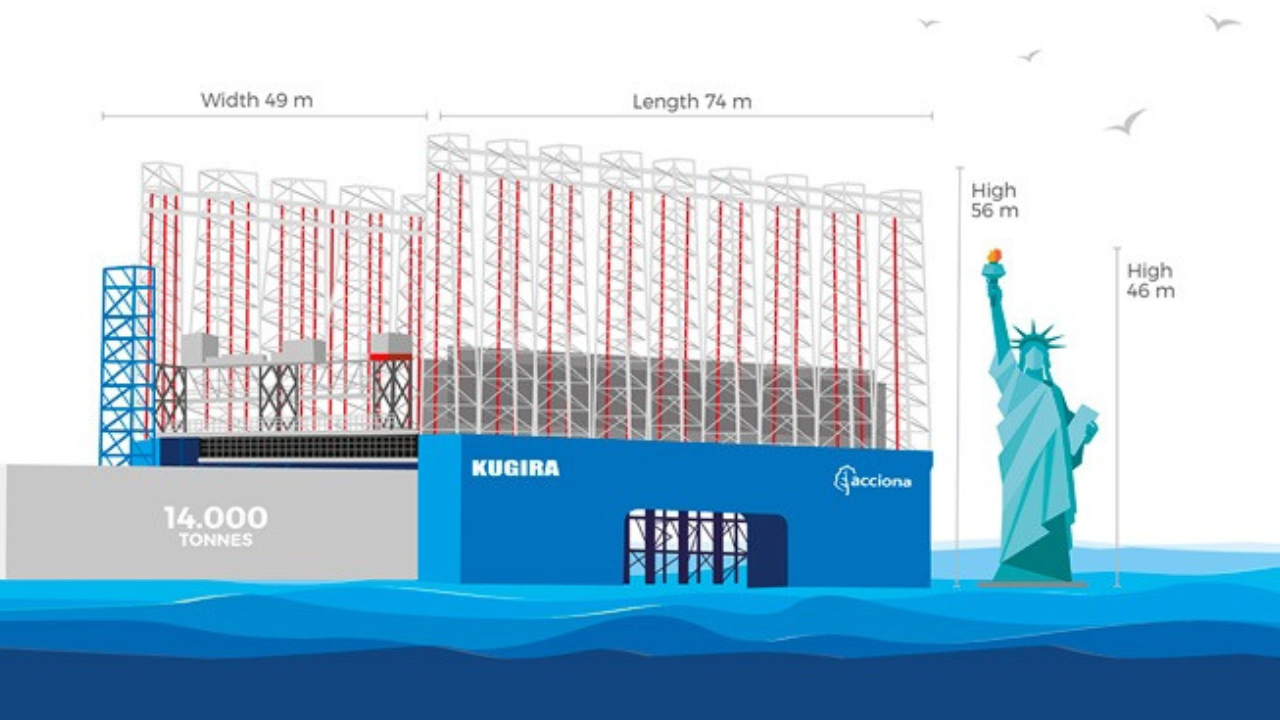 Width 49 m

Length 74 m

High 56 m

High 46 m

KUGIRA

acciona

14.000 TONNES