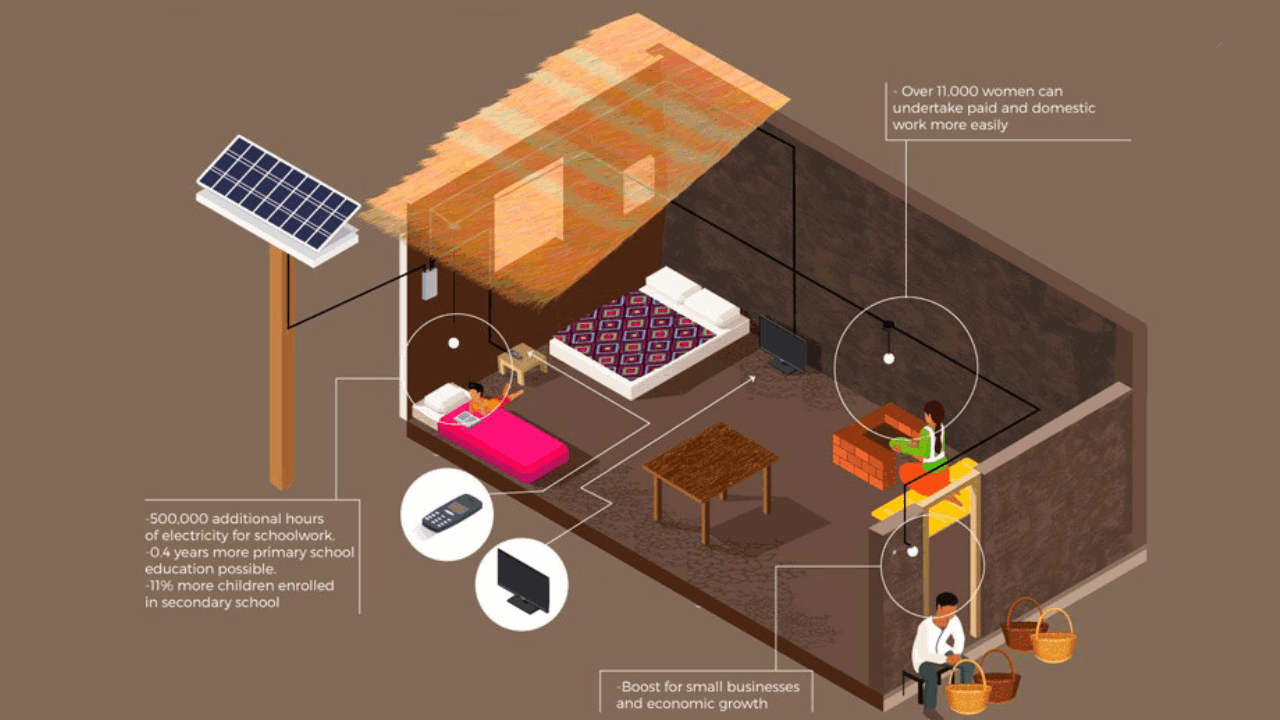 - Over 11,000 women can undertake paid and domestic work more easily

-500,000 additional hours of electricity for schoolwork.
-0.4 years more primary school education possible.
-11% more children enrolled in secondary school

-Boost for small businesses and economic growth