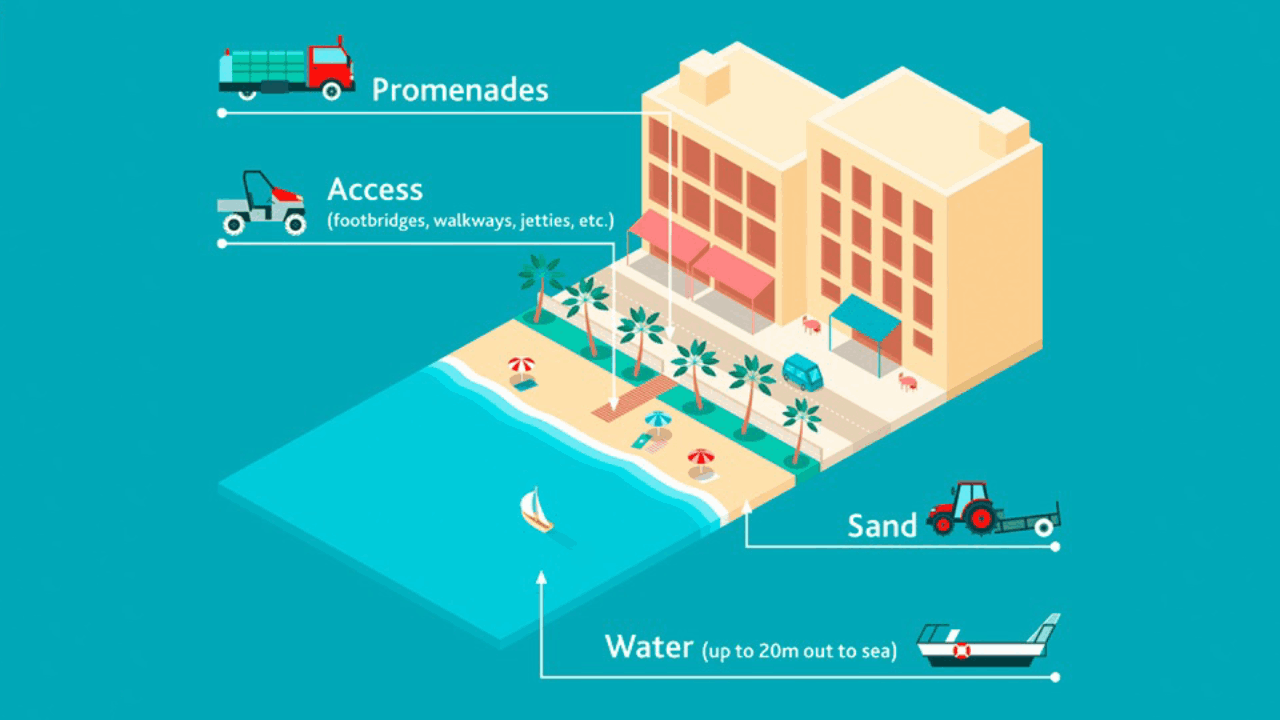 Promenades

Access
(footbridges, walkways, jetties, etc.)

Sand

Water (up to 20m out to sea)