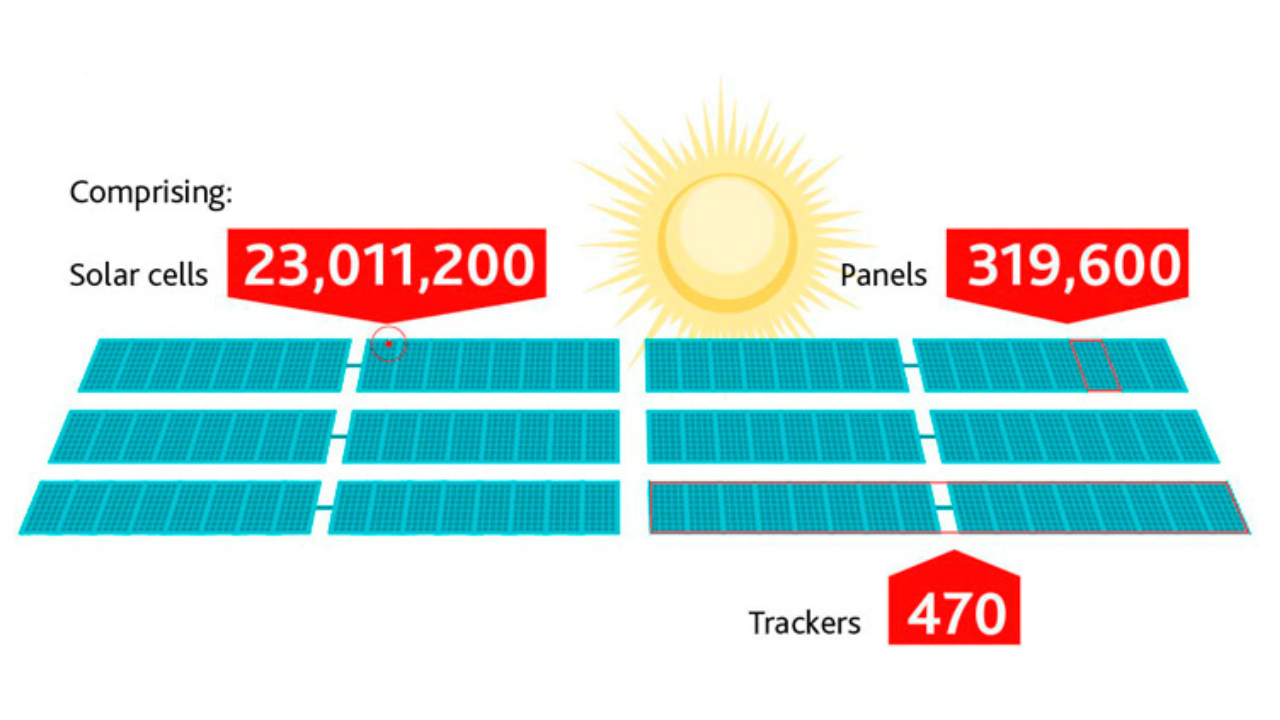 Comprising:

Solar cells 23,011,200

Panels 319,600

Trackers 470